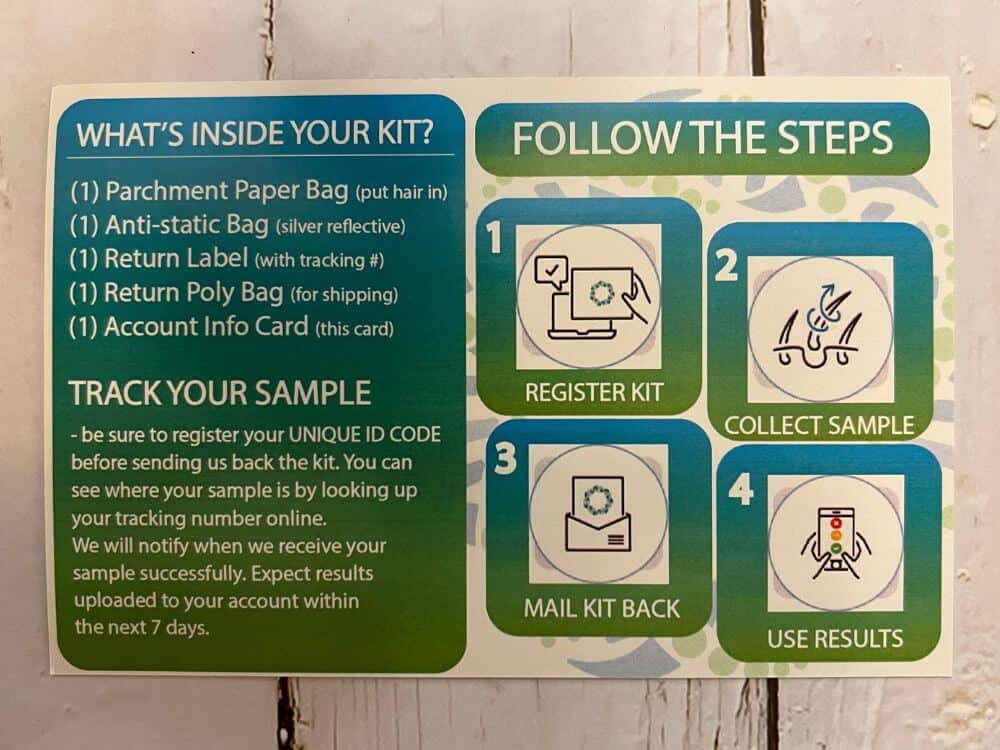 WHAT'S INSIDE YOUR KIT?

(1) Parchment Paper Bag (put hair in)
(1) Anti-static Bag (silver reflective)
(1) Return Label (with tracking #)
(1) Return Poly Bag (for shipping)
(1) Account Info Card (this card)

TRACK YOUR SAMPLE

- be sure to register your UNIQUE ID CODE before sending us back the kit. You can see where your sample is by looking up your tracking number online.
We will notify when we receive your sample successfully. Expect results uploaded to your account within the next 7 days.

FOLLOW THE STEPS

1
REGISTER KIT

2
COLLECT SAMPLE

3
MAIL KIT BACK

4
USE RESULTS